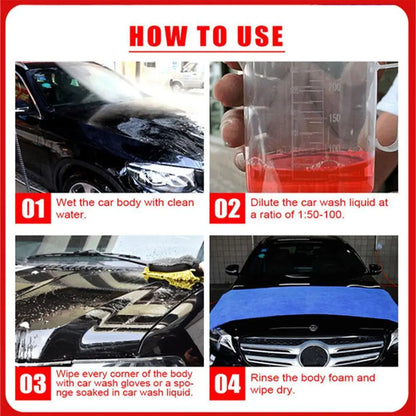 HOW TO USE

200
150
100

01 Wet the car body with clean water.

02 Dilute the car wash liquid at a ratio of 1:50-100.

03 Wipe every corner of the body with car wash gloves or a sponge soaked in car wash liquid.

04 Rinse the body foam and wipe dry.